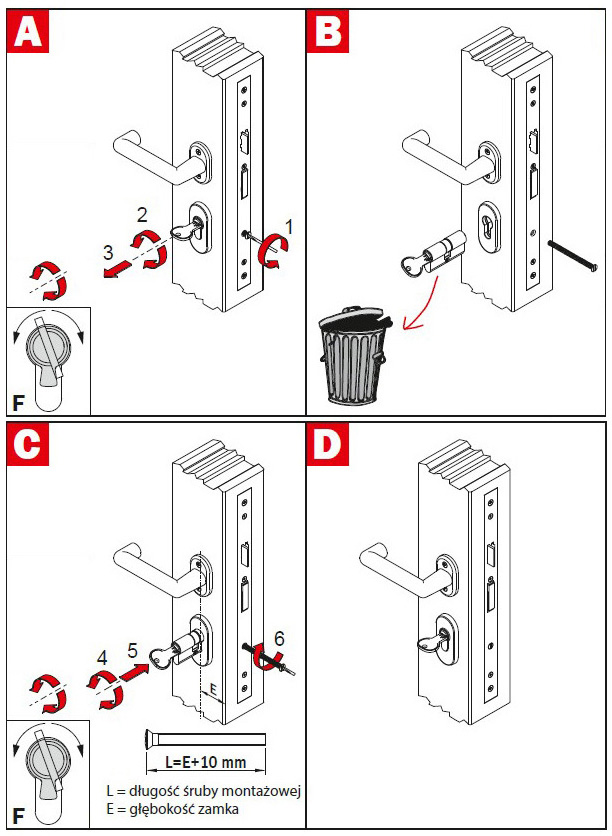 A

2

3

1

F

B

C

4

5

6

E

L=E+10 mm

L = długość śruby montażowej
E = głębokość zamka

F

D